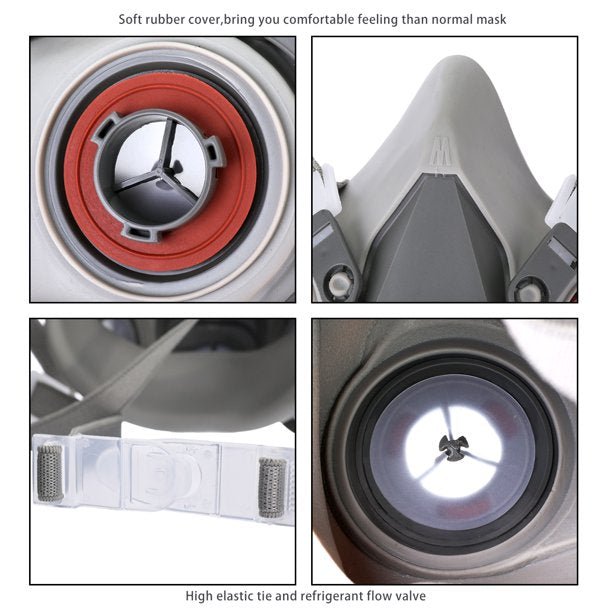 Soft rubber cover,bring you comfortable feeling than normal mask

M

High elastic tie and refrigerant flow valve